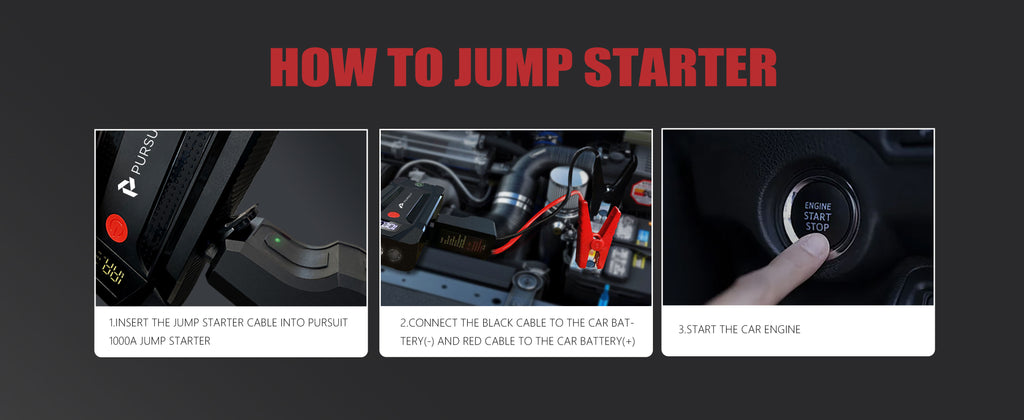 HOW TO JUMP STARTER

PURSU

1.INSERT THE JUMP STARTER CABLE INTO PURSUIT 1000A JUMP STARTER

2.CONNECT THE BLACK CABLE TO THE CAR BATTERY(-) AND RED CABLE TO THE CAR BATTERY(+)

ENGINE START STOP

3.START THE CAR ENGINE